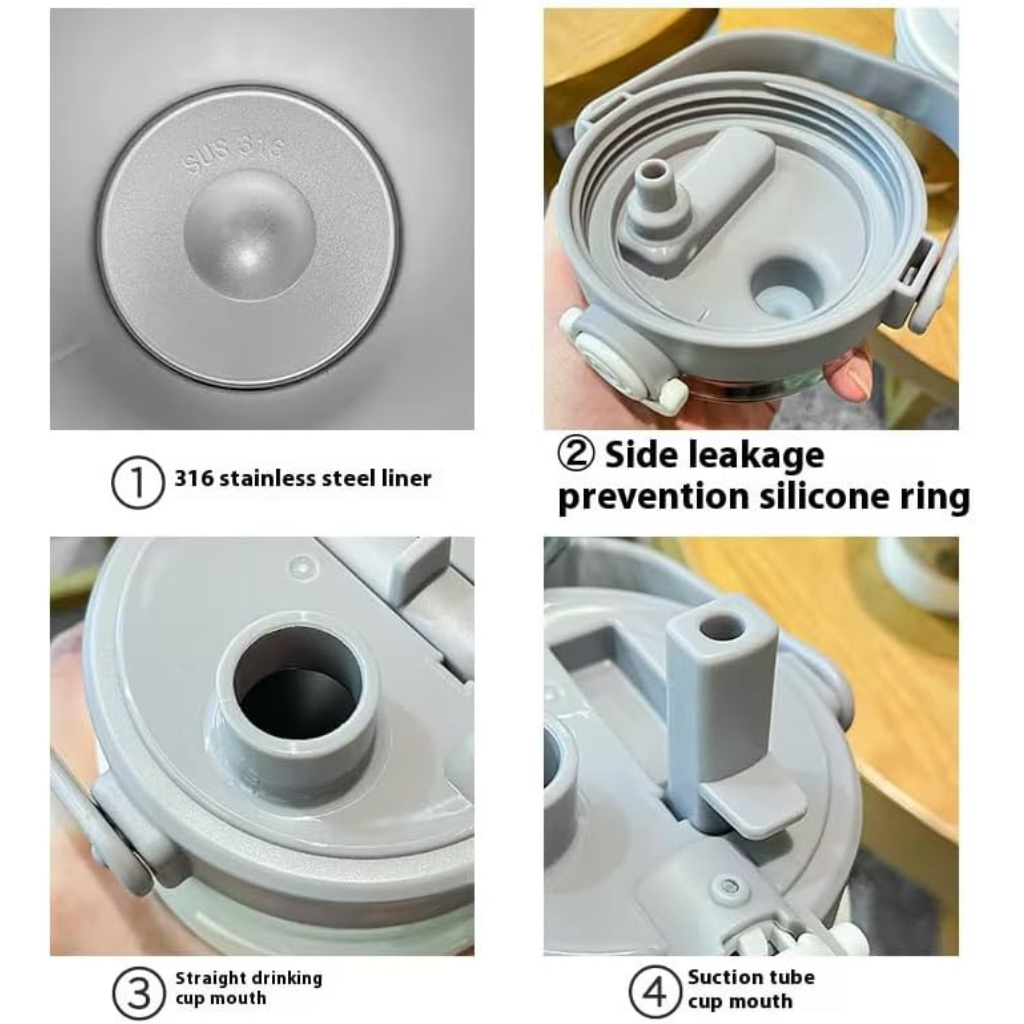 SUS 316

① 316 stainless steel liner

② Side leakage prevention silicone ring

③ Straight drinking cup mouth

④ Suction tube cup mouth