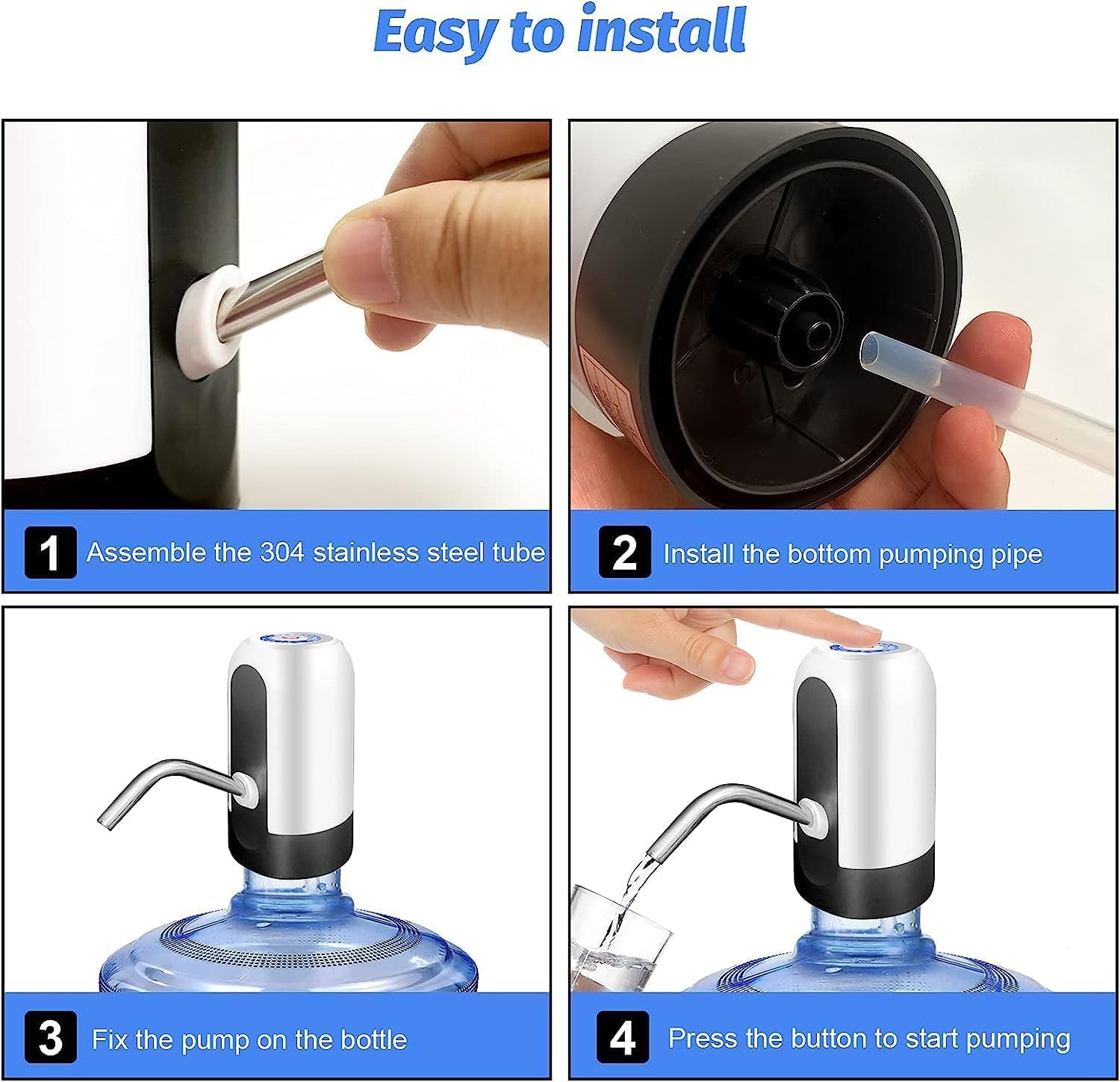 Easy to install

1 Assemble the 304 stainless steel tube

2 Install the bottom pumping pipe

3 Fix the pump on the bottle

4 Press the button to start pumping