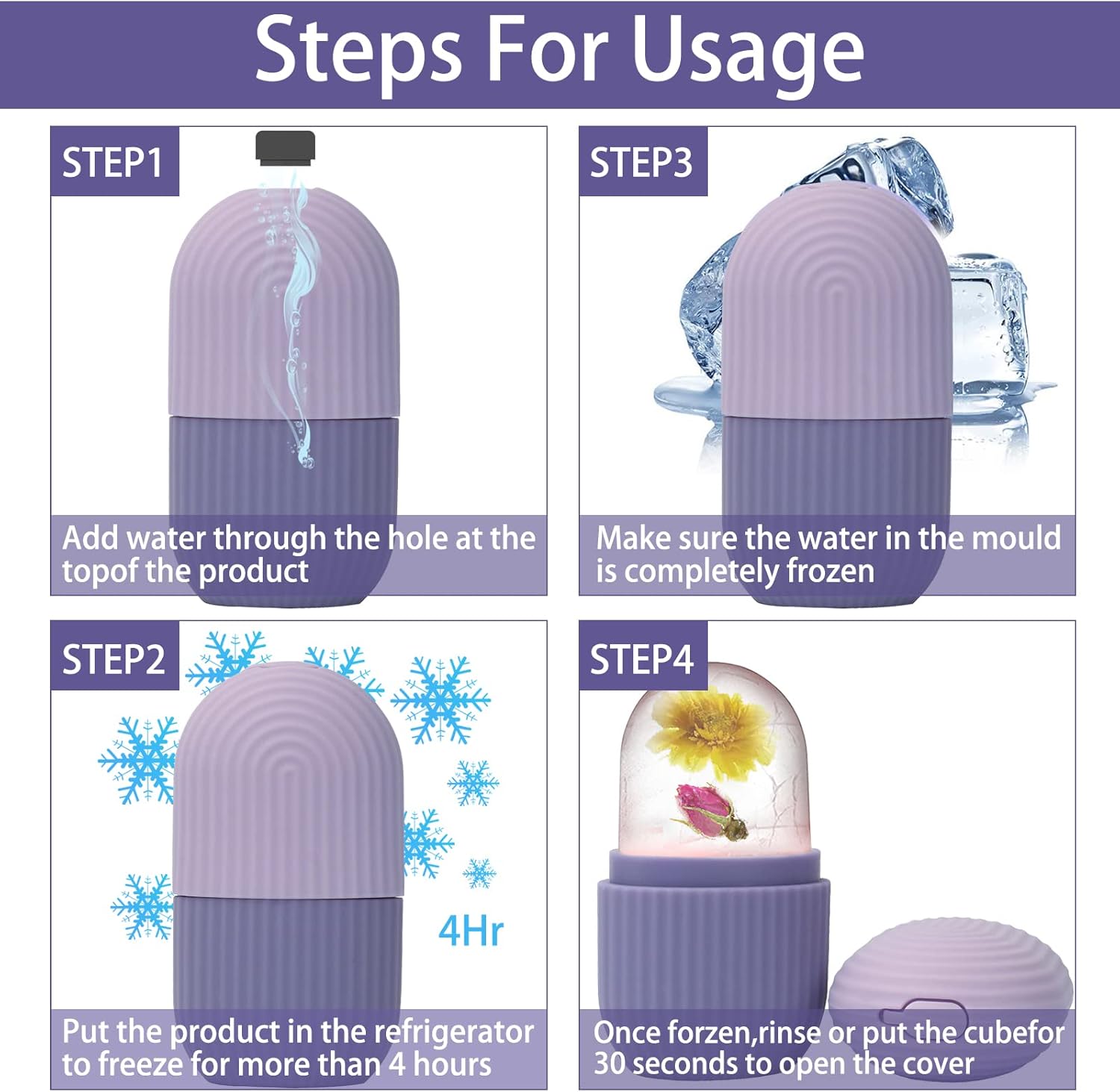 Steps For Usage

STEP1

Add water through the hole at the topof the product

STEP3

Make sure the water in the mould is completely frozen

STEP2

4Hr

Put the product in the refrigerator to freeze for more than 4 hours

STEP4

Once forzen,rinse or put the cubefor 30 seconds to open the cover