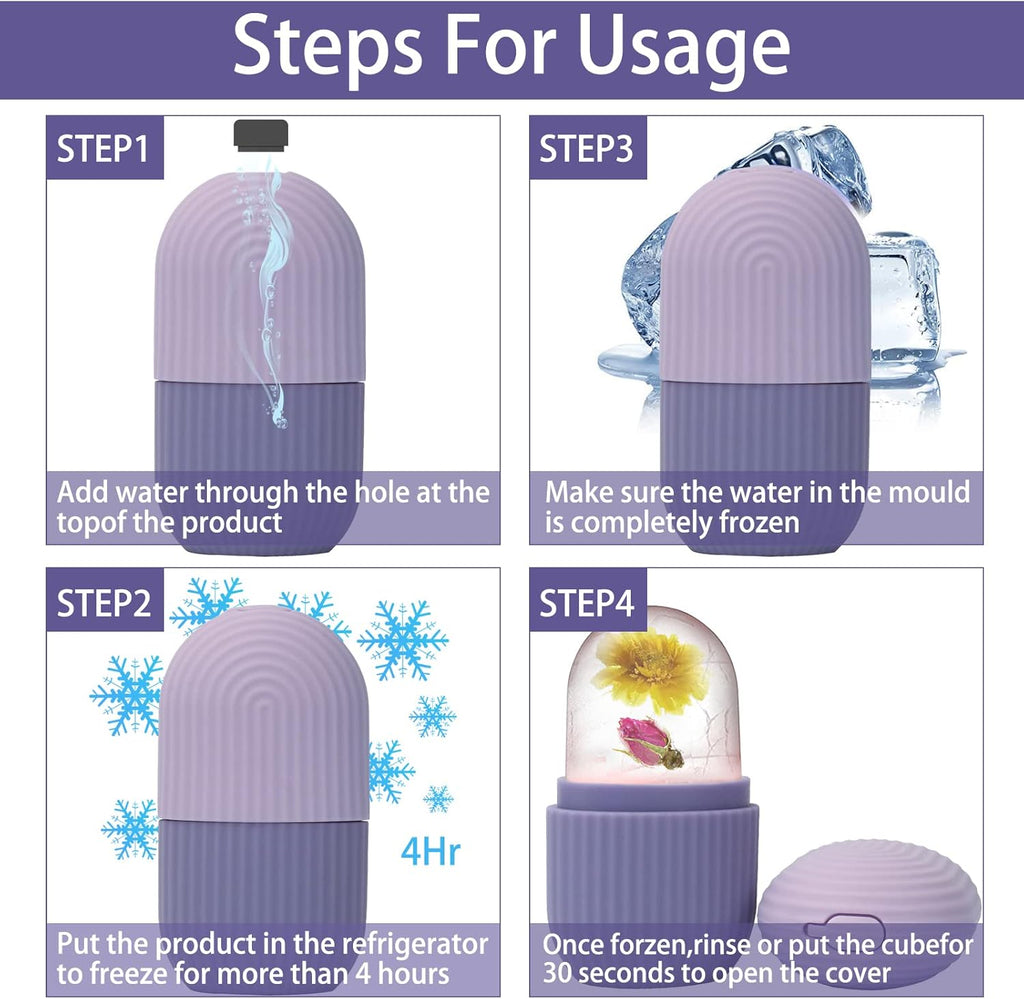 Steps For Usage

STEP1

Add water through the hole at the topof the product

STEP3

Make sure the water in the mould is completely frozen

STEP2

4Hr

Put the product in the refrigerator to freeze for more than 4 hours

STEP4

Once forzen,rinse or put the cubefor 30 seconds to open the cover