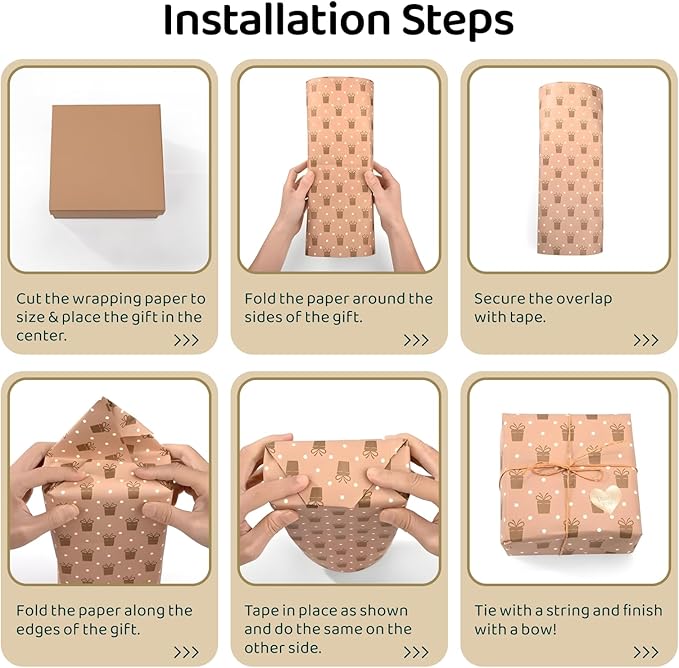 Installation Steps

Cut the wrapping paper to size & place the gift in the center.
>>>

Fold the paper around the sides of the gift.
>>>

Secure the overlap with tape.
>>>

Fold the paper along the edges of the gift.
>>>

Tape in place as shown and do the same on the other side.
>>>

Tie with a string and finish with a bow!
>>>