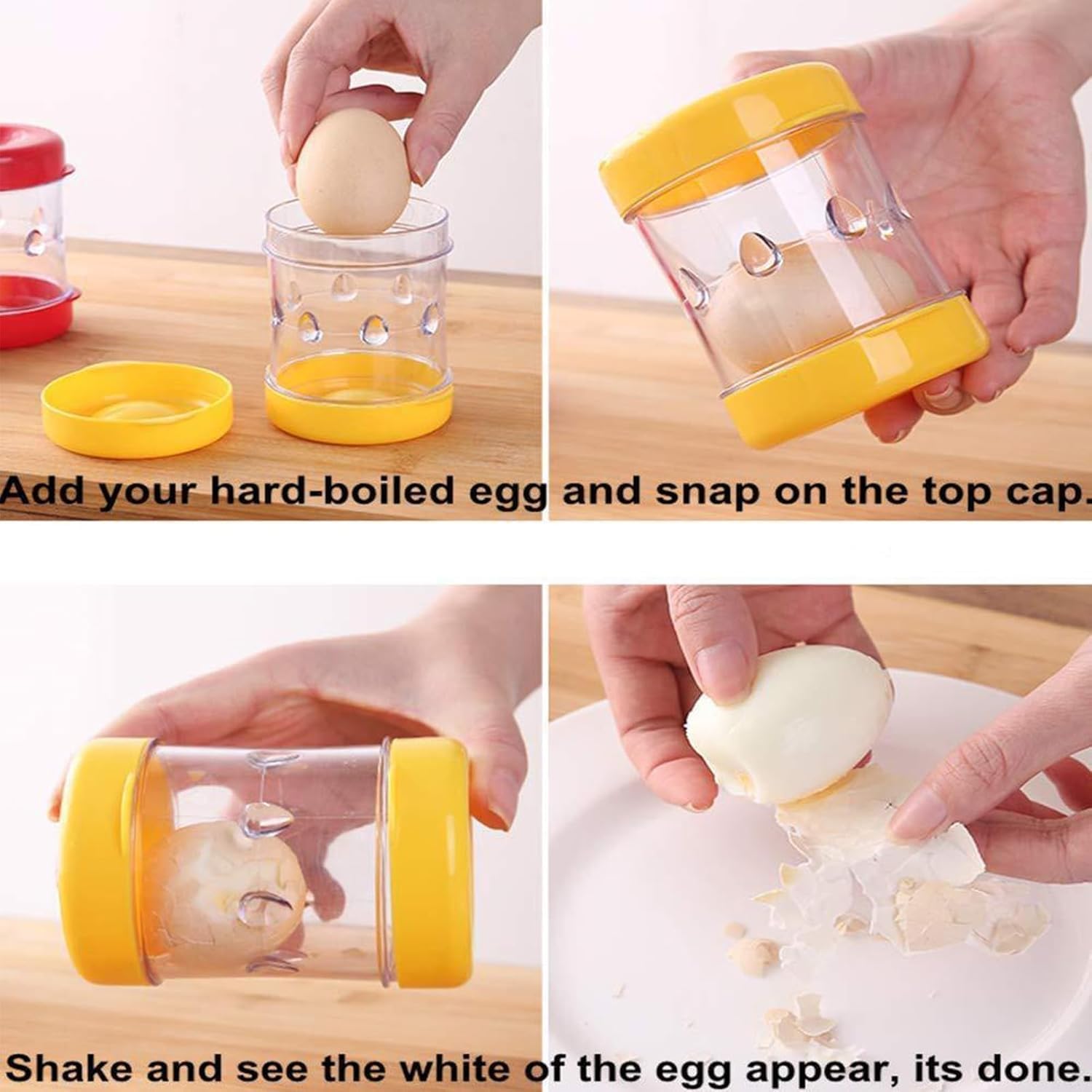 Add your hard-boiled egg and snap on the top cap.

Shake and see the white of the egg appear, its done.