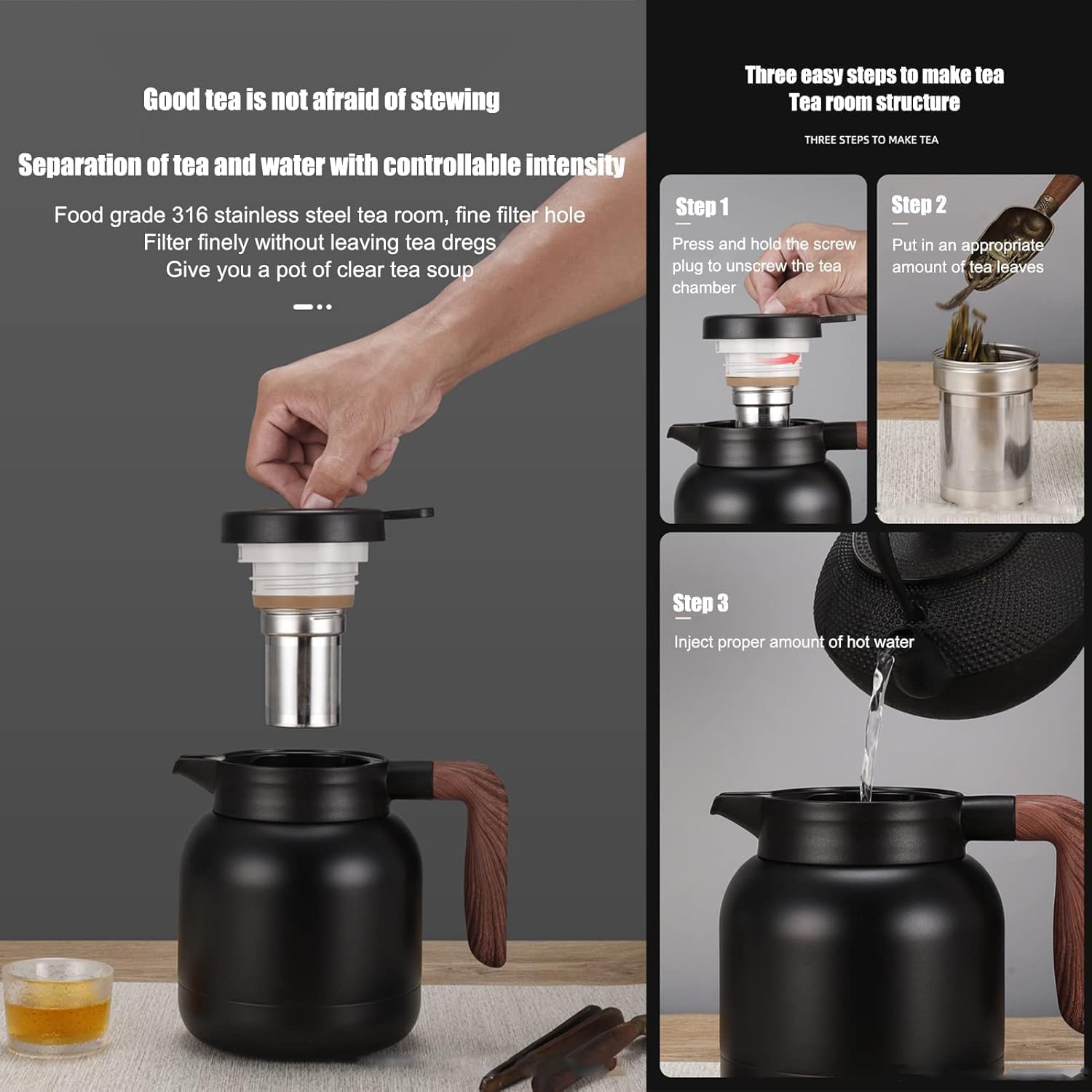 Good tea is not afraid of stewing

Separation of tea and water with controllable intensity

Food grade 316 stainless steel tea room, fine filter hole
Filter finely without leaving tea dregs
Give you a pot of clear tea soup

Three easy steps to make tea
Tea room structure

THREE STEPS TO MAKE TEA

Step 1

Press and hold the screw plug to unscrew the tea chamber

Step 2

Put in an appropriate amount of tea leaves

Step 3

Inject proper amount of hot water